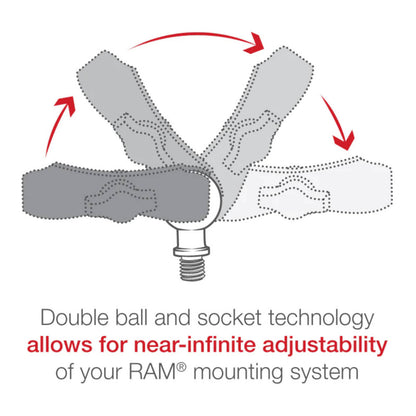 Double ball and socket technology allows for near-infinite adjustability of your RAM® mounting system